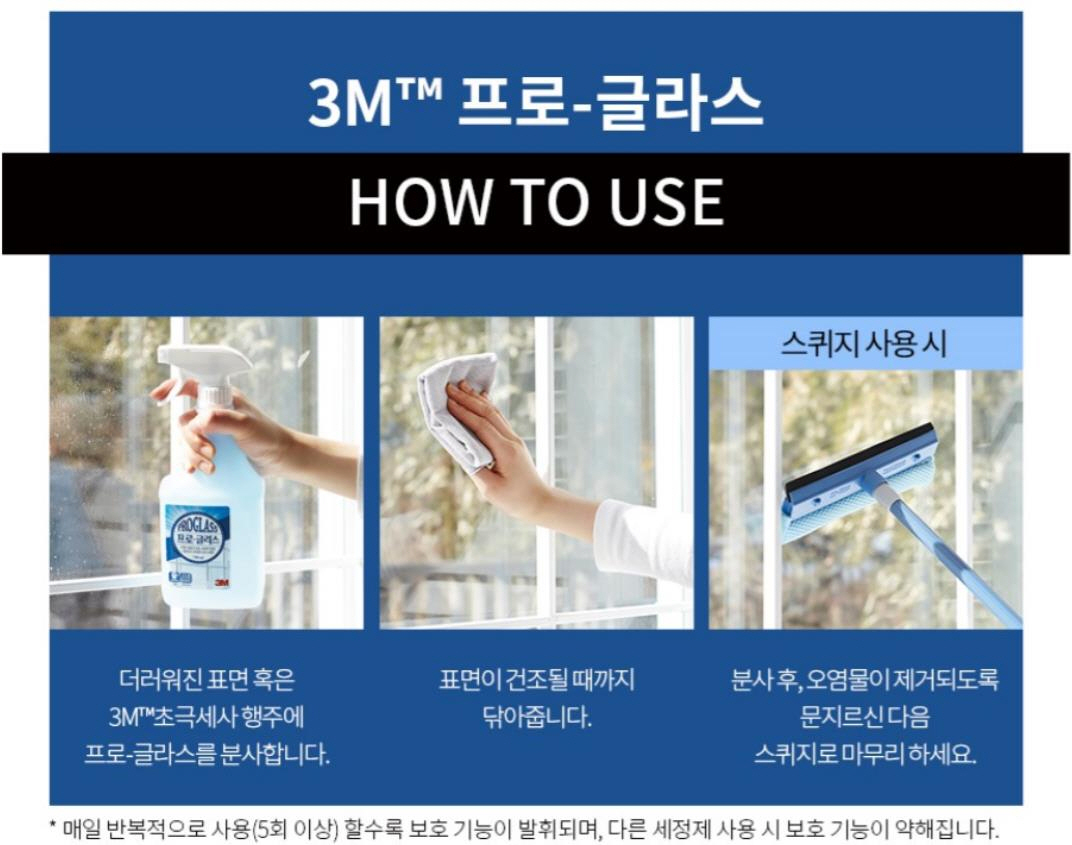 3M™ 프로-글라스

HOW TO USE

더러워진 표면 혹은 3M™초극세사 행주에 프로-글라스를 분사합니다.

표면이 건조될 때까지 닦아줍니다.

스퀴지 사용 시

분사 후, 오염물이 제거되도록 문지르신 다음 스퀴지로 마무리 하세요.

* 매일 반복적으로 사용(5회 이상) 할수록 보호 기능이 발휘되며, 다른 세정제 사용 시 보호 기능이 약해집니다.